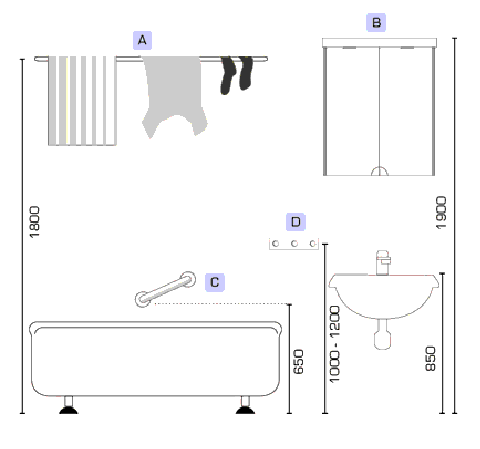 A

B

1800

1900

D

C

650

1000 - 1200

850